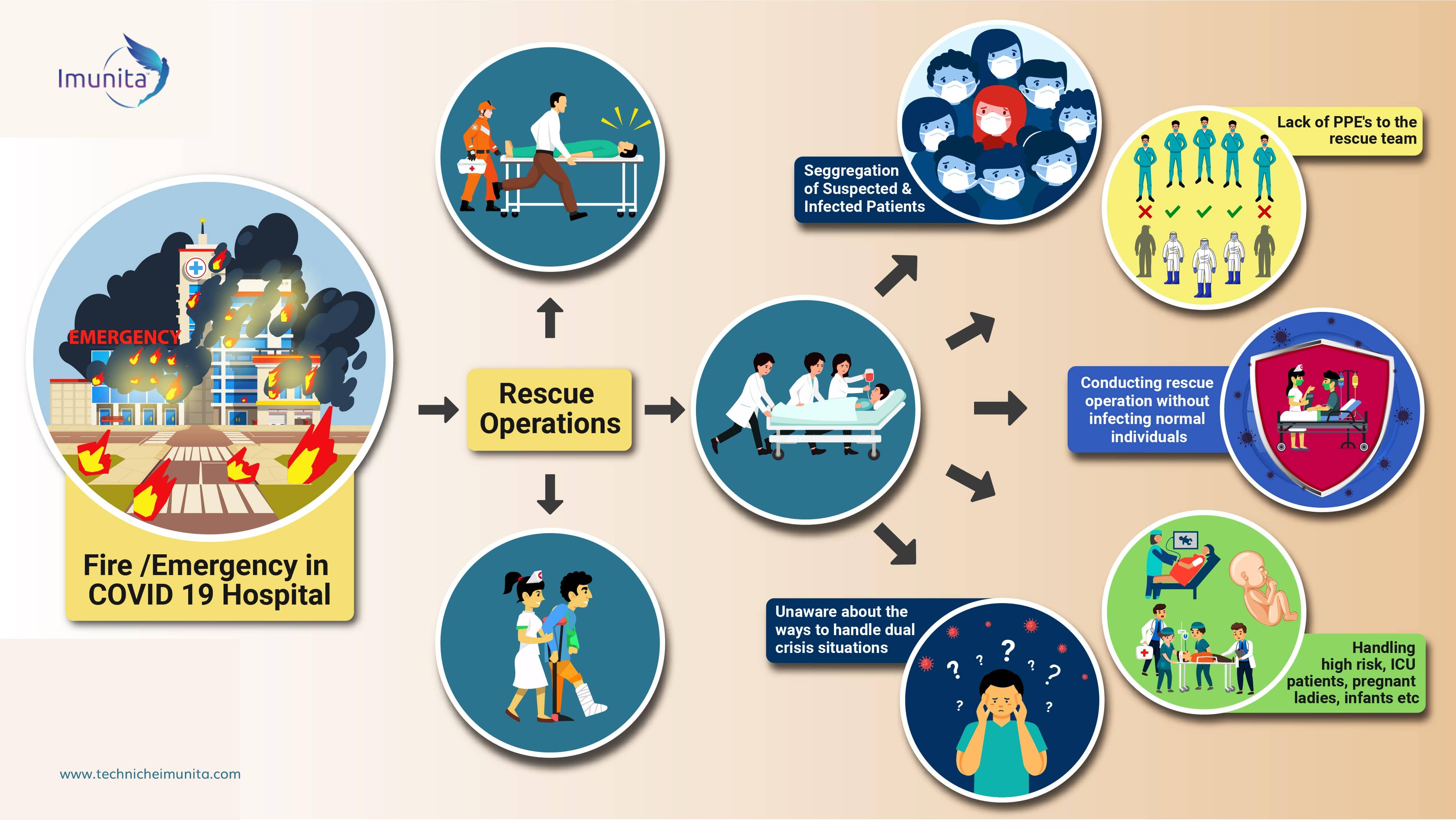 Imunita

EMERGENCY

Fire /Emergency in COVID 19 Hospital

Rescue Operations

Seggregation of Suspected & Infected Patients

Lack of PPE's to the rescue team

Conducting rescue operation without infecting normal individuals

Unaware about the ways to handle dual crisis situations

Handling high risk, ICU patients, pregnant ladies, infants etc

www.technicheimunita.com